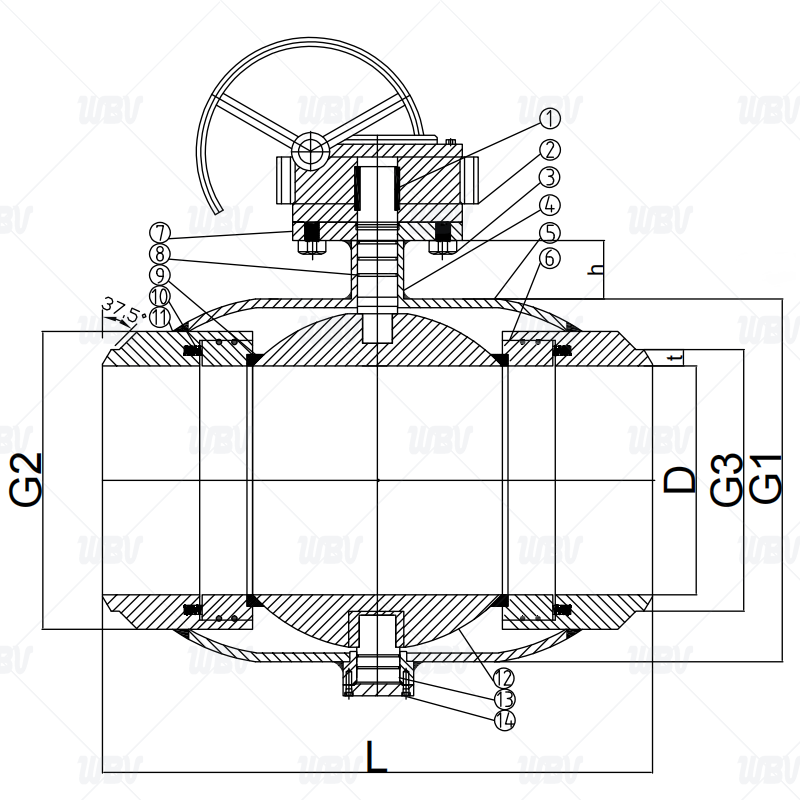 WBV

①
②
③
④
⑤
⑥
⑦
⑧
⑨
⑩
⑪
37.5°
h
t
G2
D
G3
G1
⑫
⑬
⑭
L